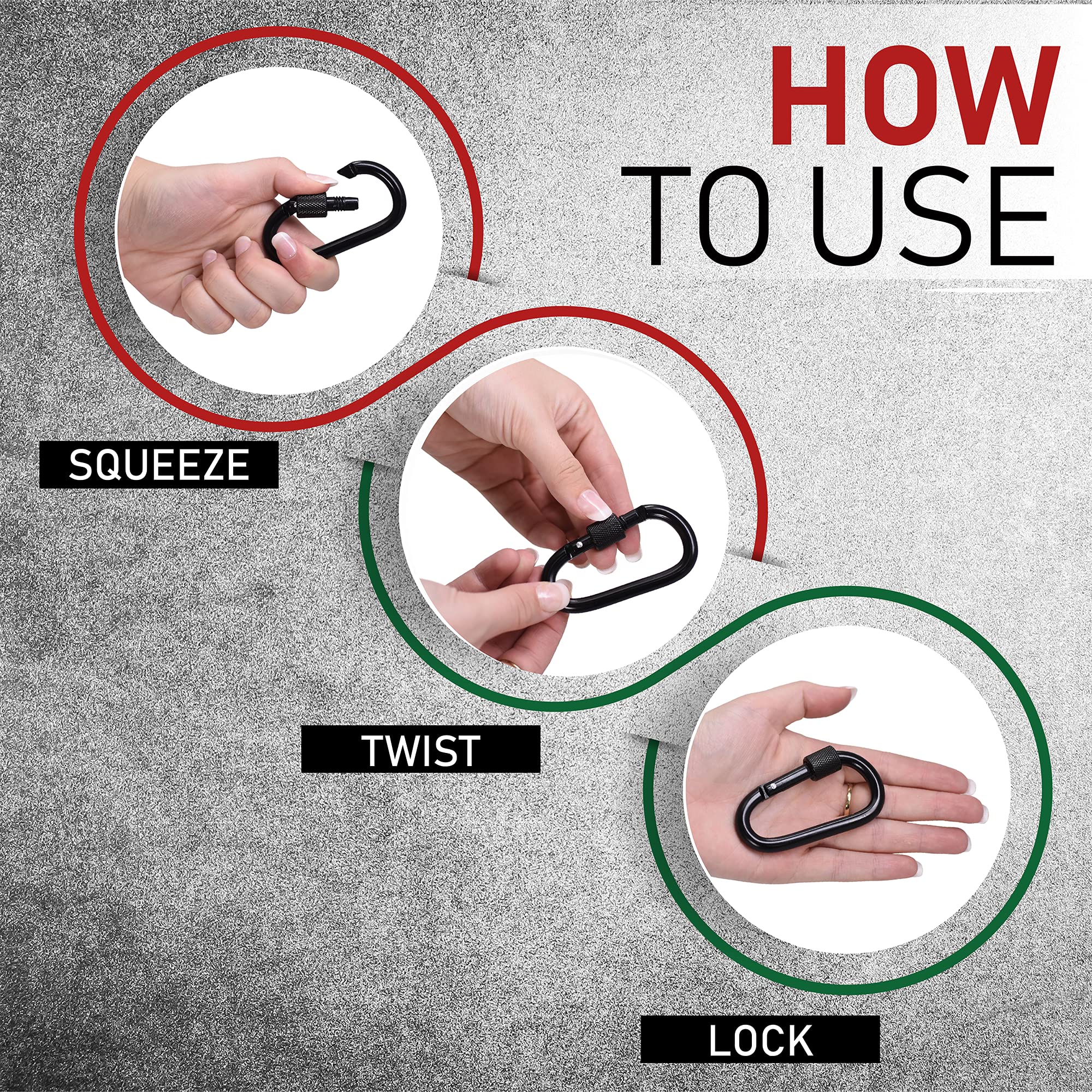 HOW
TO USE

SQUEEZE

TWIST

LOCK