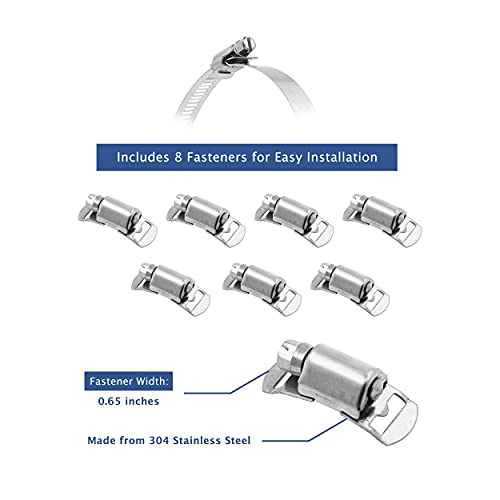 Includes 8 Fasteners for Easy Installation

Fastener Width:

0.65 inches

Made from 304 Stainless Steel